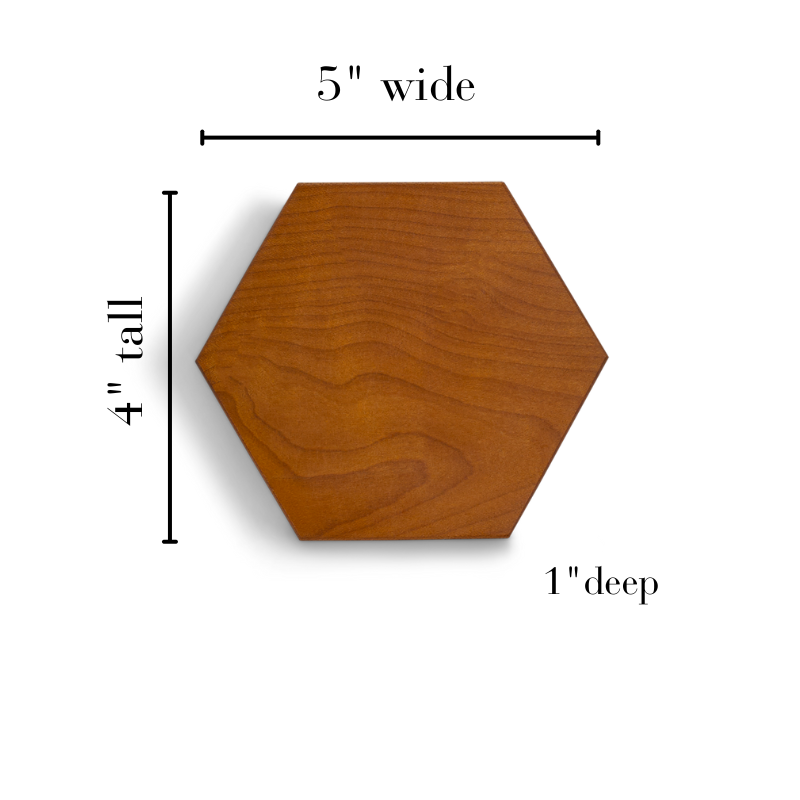 5" wide

4" tall

1"deep