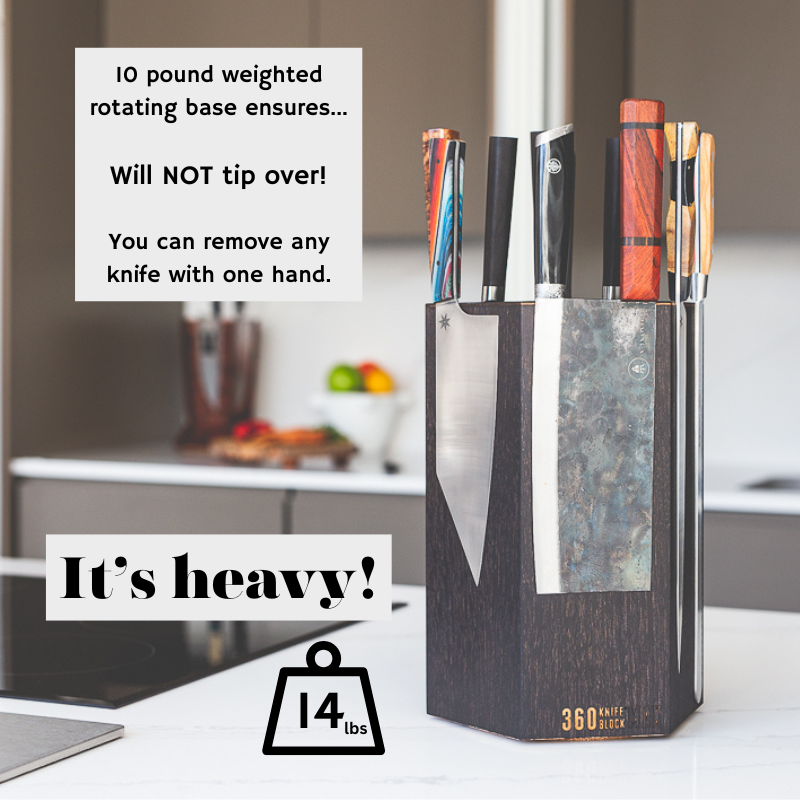 10 pound weighted rotating base ensures...

Will NOT tip over!

You can remove any knife with one hand.

It's heavy!

14 lbs

360 KNIFE BLOCK